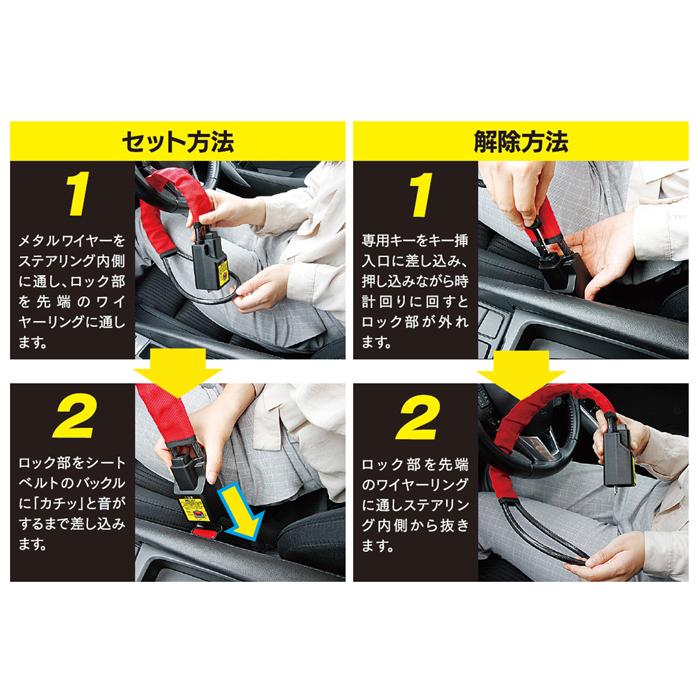 セット方法

1

メタルワイヤーをステアリング内側に通し、ロック部を先端のワイヤーリングに通します。

2

ロック部をシートベルトのバックルに「カチッ」と音がするまで差し込みます。

解除方法

1

専用キーをキー挿入口に差し込み、押し込みながら時計回りに回すとロック部が外れます。

2

ロック部を先端のワイヤーリングに通しステアリング内側から抜きます。